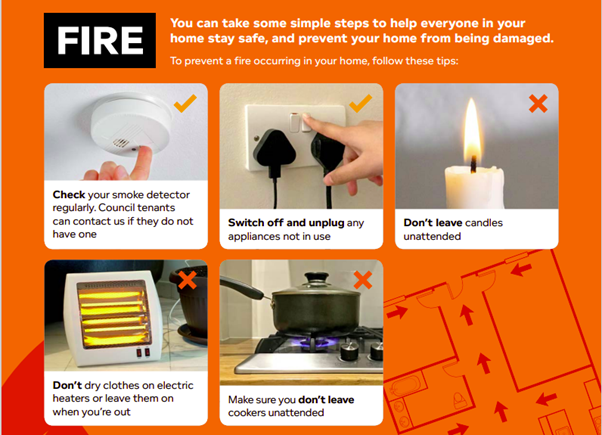 FIRE

You can take some simple steps to help everyone in your home stay safe, and prevent your home from being damaged.

To prevent a fire occurring in your home, follow these tips:

Check your smoke detector regularly. Council tenants can contact us if they do not have one

Switch off and unplug any appliances not in use

Don't leave candles unattended

Don't dry clothes on electric heaters or leave them on when you're out

Make sure you don't leave cookers unattended